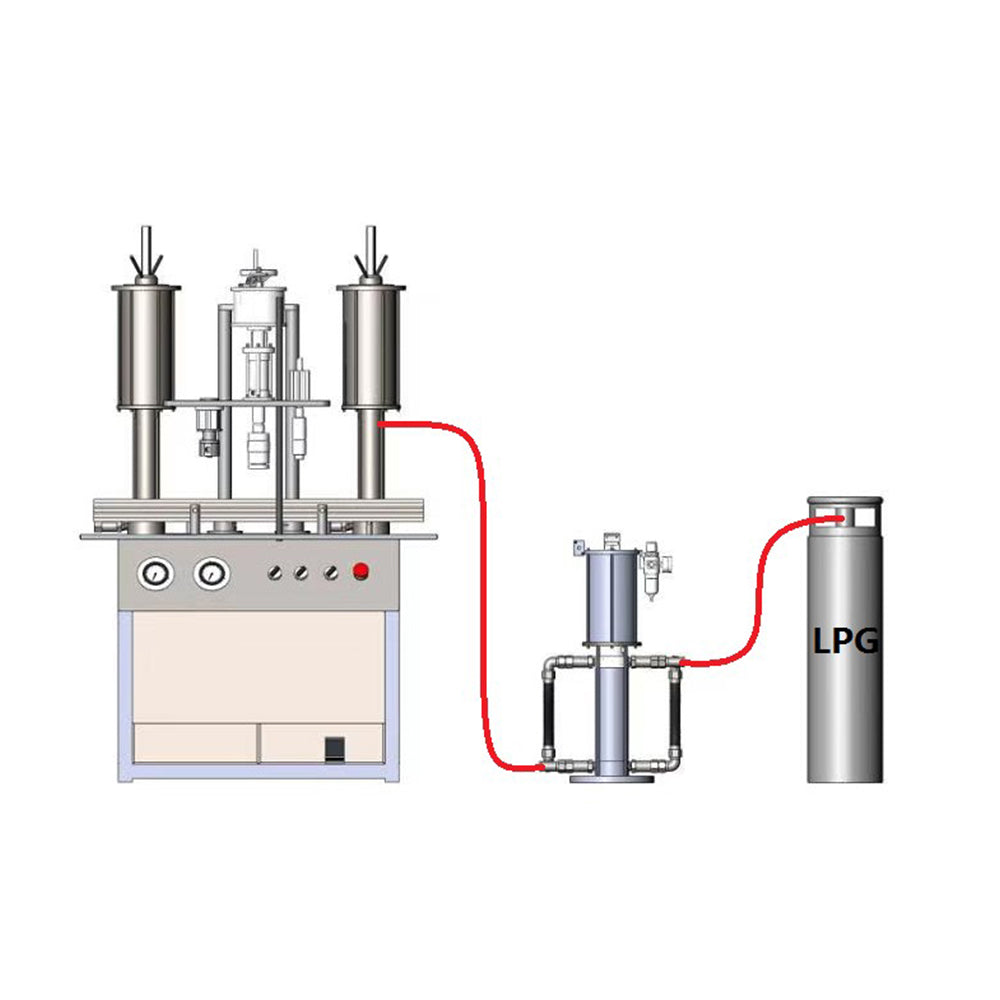 LPG